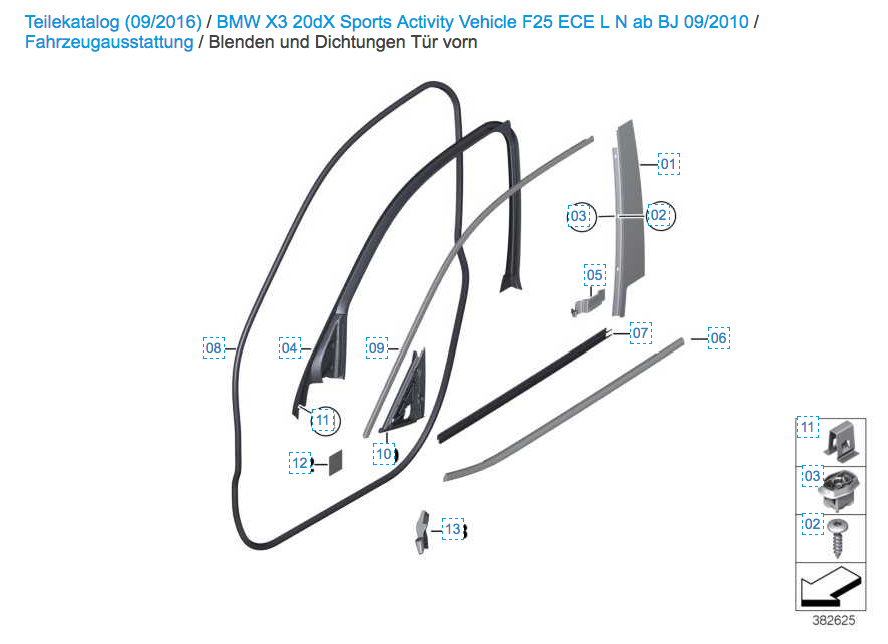 Teilekatalog (09/2016) / BMW X3 20dX Sports Activity Vehicle F25 ECE L N ab BJ 09/2010 / Fahrzeugausstattung / Blenden und Dichtungen Tür vorn

01
03
02
05
07
06
08
04
09
11
10
12
13
11
03
02
382625