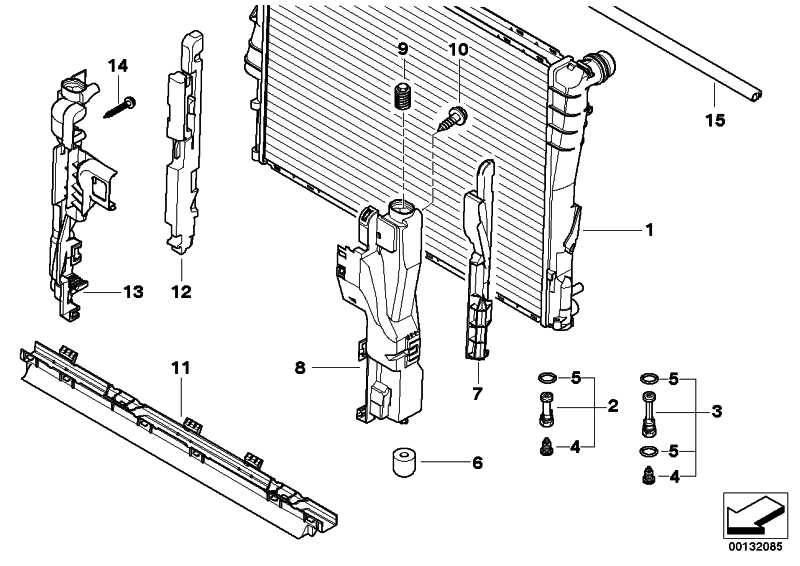 14
9
10
15
1
13
12
11
8
7
5
2
4
5
3
5
4
6
00132085