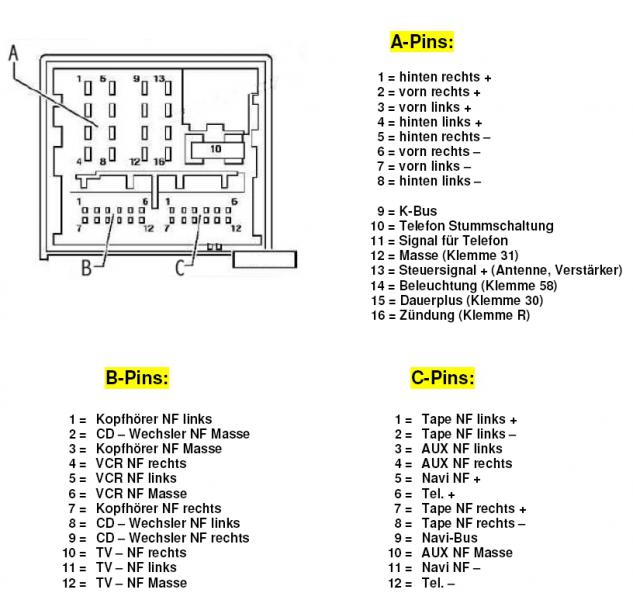 A

1 5 9 13

4 8 12 16

10

1 6 1 6

7 12 7 12

B C

A-Pins:

1 = hinten rechts +
2 = vorn rechts +
3 = vorn links +
4 = hinten links +
5 = hinten rechts –
6 = vorn rechts –
7 = vorn links –
8 = hinten links –

9 = K-Bus
10 = Telefon Stummschaltung
11 = Signal für Telefon
12 = Masse (Klemme 31)
13 = Steuersignal + (Antenne, Verstärker)
14 = Beleuchtung (Klemme 58)
15 = Dauerplus (Klemme 30)
16 = Zündung (Klemme R)

B-Pins:

1 = Kopfhörer NF links
2 = CD – Wechsler NF Masse
3 = Kopfhörer NF Masse
4 = VCR NF rechts
5 = VCR NF links
6 = VCR NF Masse
7 = Kopfhörer NF rechts
8 = CD – Wechsler NF links
9 = CD – Wechsler NF rechts
10 = TV – NF rechts
11 = TV – NF links
12 = TV – NF Masse

C-Pins:

1 = Tape NF links +
2 = Tape NF links –
3 = AUX NF links
4 = AUX NF rechts
5 = Navi NF +
6 = Tel. +
7 = Tape NF rechts +
8 = Tape NF rechts –
9 = Navi-Bus
10 = AUX NF Masse
11 = Navi NF –
12 = Tel. –